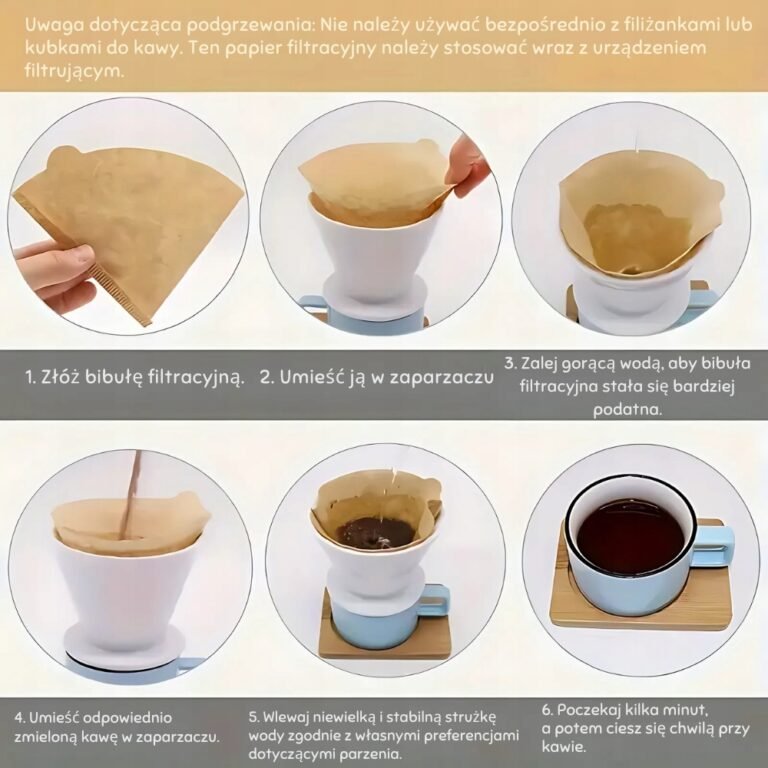 Uwaga dotycząca podgrzewania: Nie należy używać bezpośrednio z filiżankami lub kubkami do kawy. Ten papier filtracyjny należy stosować wraz z urządzeniem filtrującym.

1. Złóż bibułę filtracyjną.

2. Umieść ją w zaparzaczu

3. Zalej gorącą wodą, aby bibuła filtracyjna stała się bardziej podatna.

4. Umieść odpowiednio zmieloną kawę w zaparzaczu.

5. Wlewaj niewielką i stabilną strużkę wody zgodnie z własnymi preferencjami dotyczącymi parzenia.

6. Poczekaj kilka minut, a potem ciesz się chwilą przy kawie.