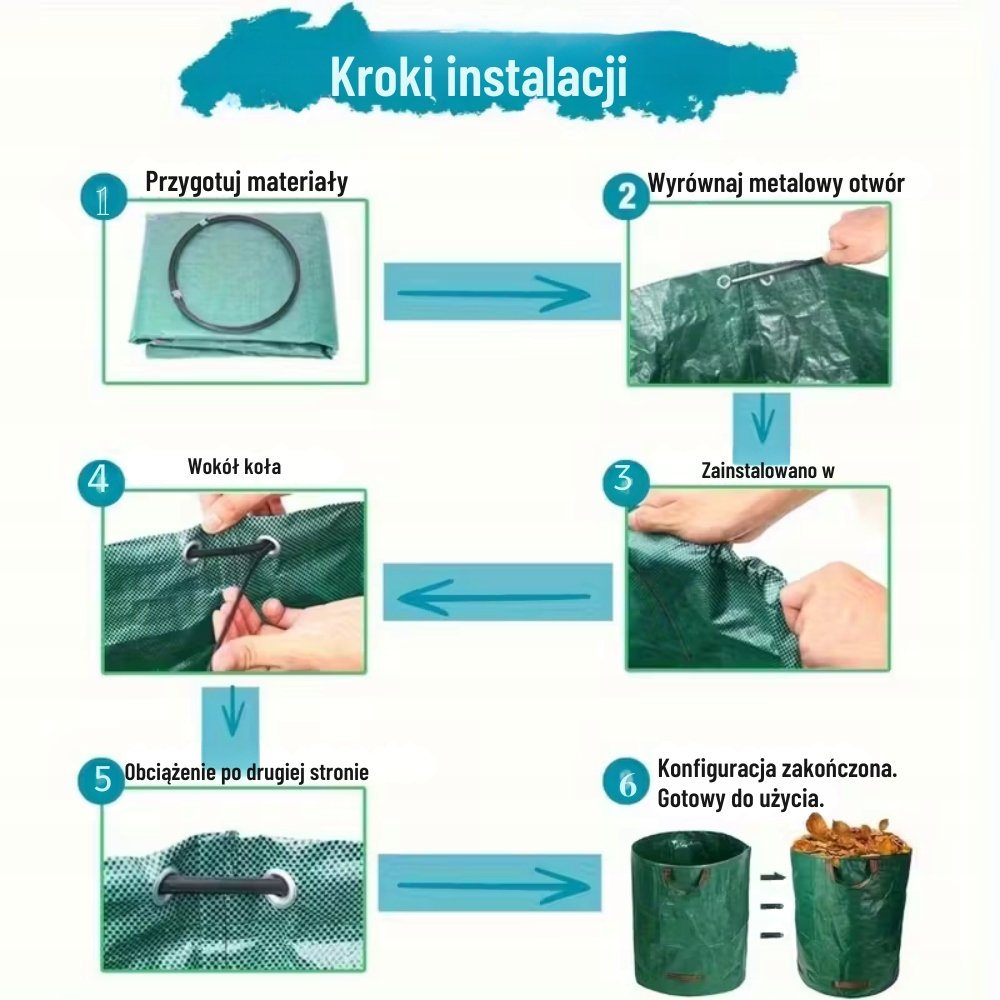 Kroki instalacji

1 Przygotuj materiały

2 Wyrównaj metalowy otwór

3 Zainstalowano w

4 Wokół koła

5 Obciążenie po drugiej stronie

6 Konfiguracja zakończona. Gotowy do użycia.