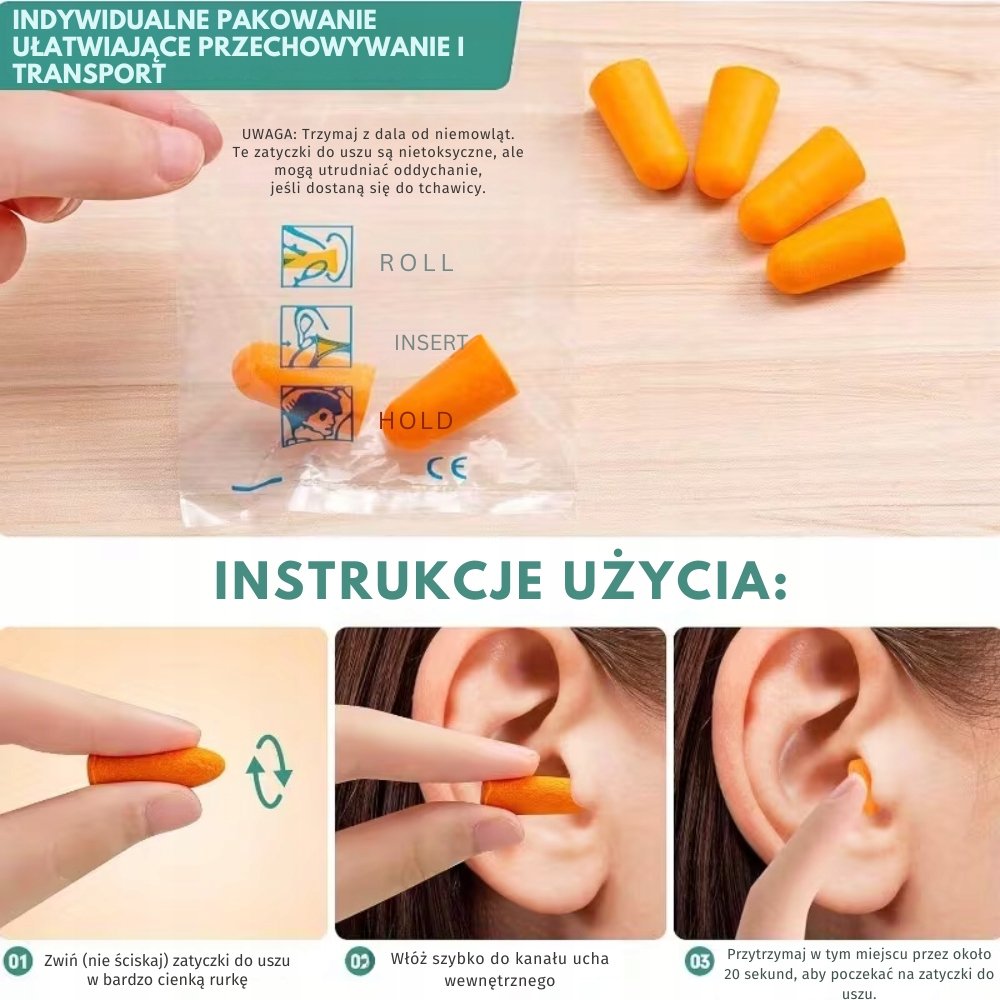 INDYWIDUALNE PAKOWANIE UŁATWIAJĄCE PRZECHOWYWANIE I TRANSPORT

UWAGA: Trzymaj z dala od niemowląt. Te zatyczki do uszu są nietoksyczne, ale mogą utrudniać oddychanie, jeśli dostaną się do tchawicy.

ROLL

INSERT

HOLD

CE

INSTRUKCJE UŻYCIA:

01 Zwiń (nie ściskaj) zatyczki do uszu w bardzo cienką rurkę

02 Włóż szybko do kanału ucha wewnętrznego

03 Przytrzymaj w tym miejscu przez około 20 sekund, aby poczekać na zatyczki do uszu.