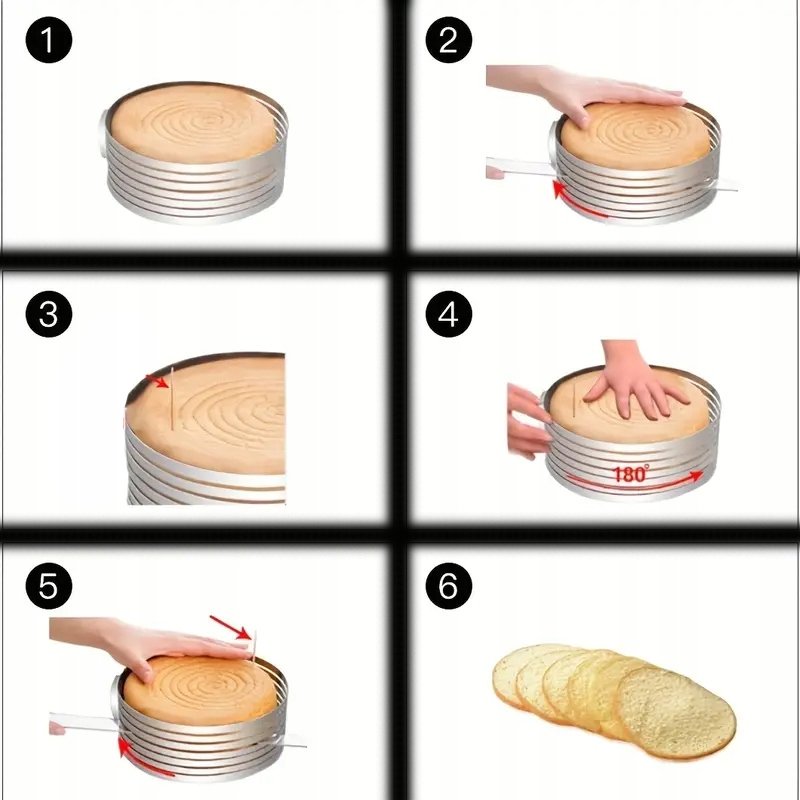 1

2

3

4

180°

5

6