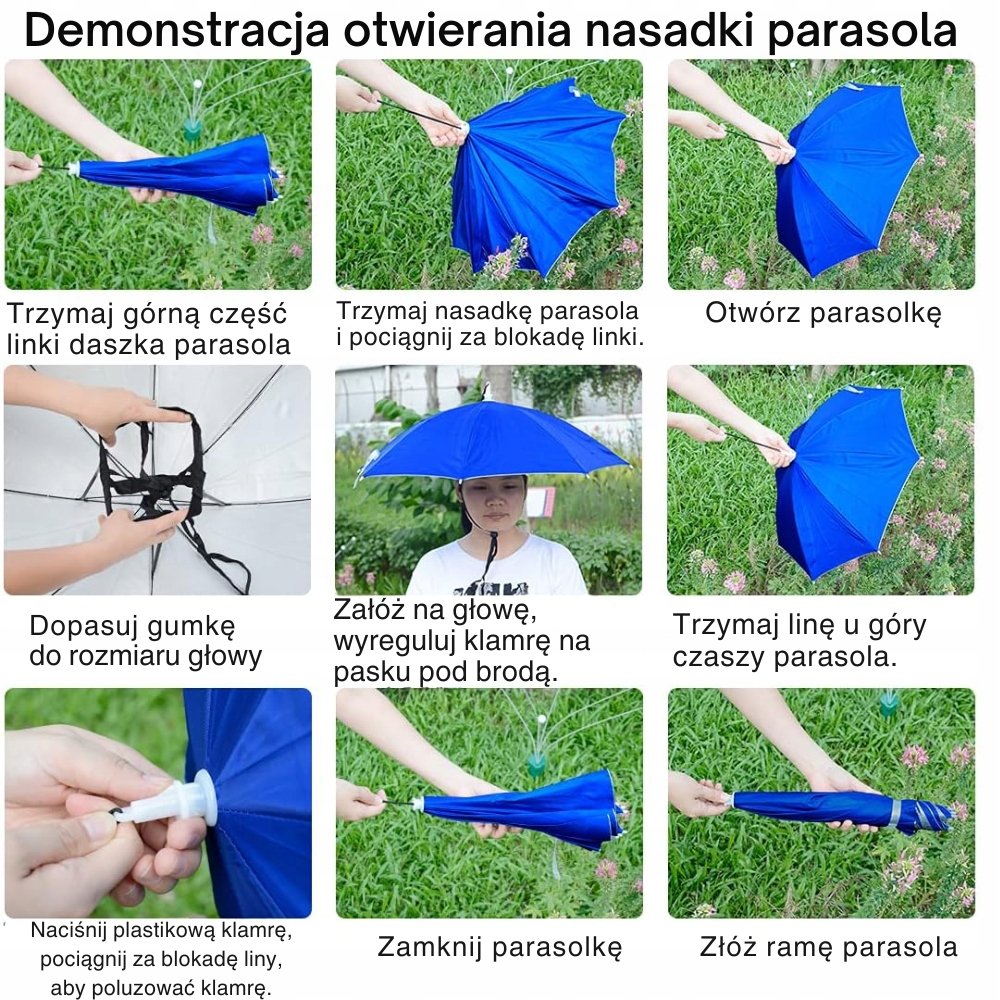 Demonstracja otwierania nasadki parasola

Trzymaj górną część linki daszka parasola

Trzymaj nasadkę parasola i pociągnij za blokadę linki.

Otwórz parasolkę

Dopasuj gumkę do rozmiaru głowy

Załóż na głowę, wyreguluj klamrę na pasku pod brodą.

Trzymaj linę u góry czaszy parasola.

Naciśnij plastikową klamrę, pociągnij za blokadę liny, aby poluzować klamrę.

Zamknij parasolkę

Złóż ramę parasola