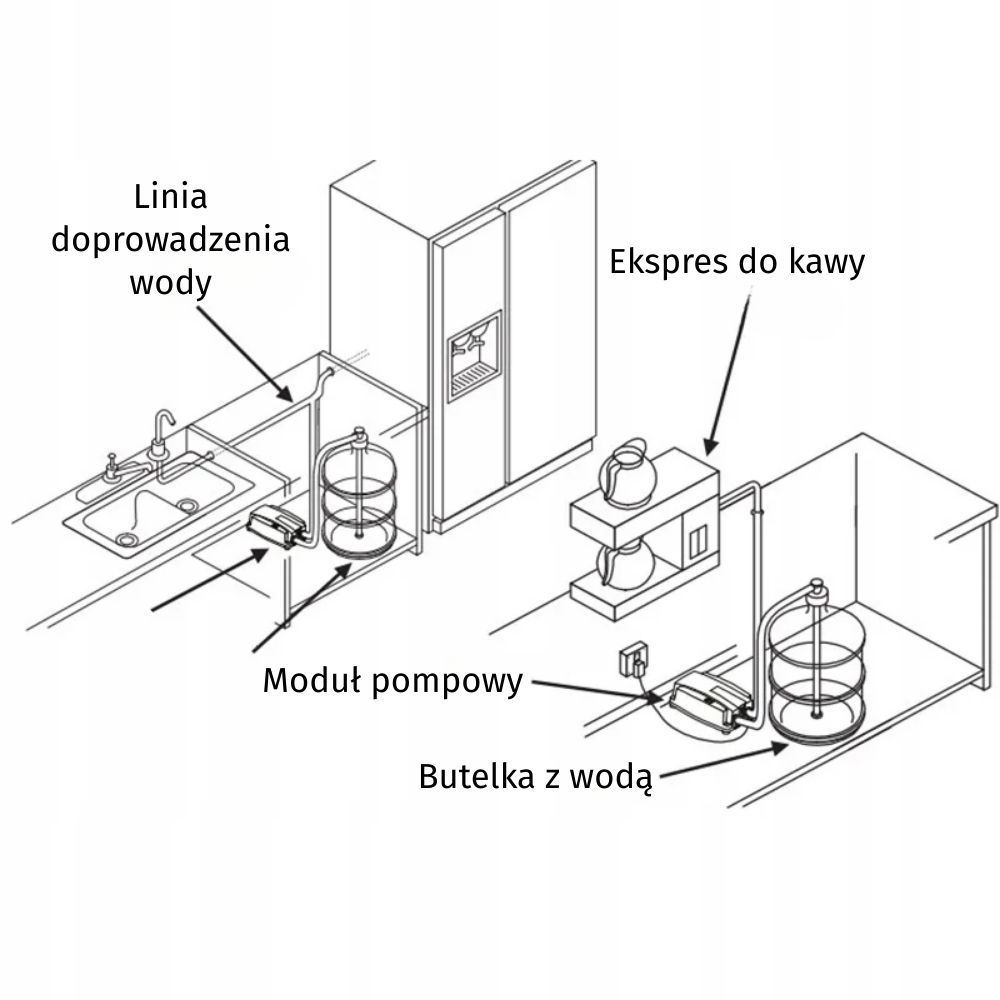 Linia doprowadzenia wody

Ekspres do kawy

Moduł pompowy

Butelka z wodą