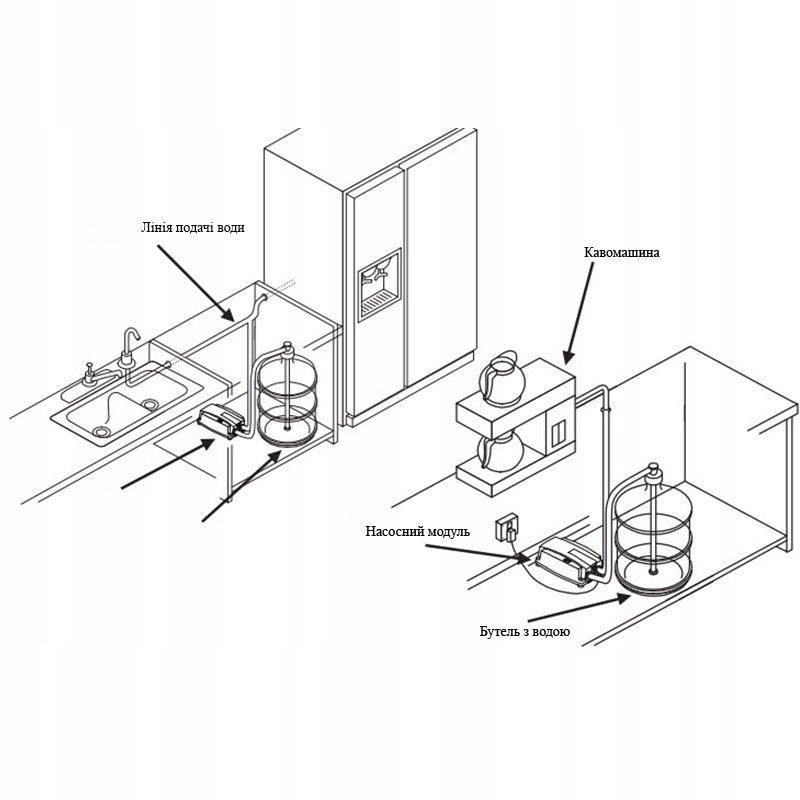 Лінія подачі води

Кавомашина

Насосний модуль

Бутель з водою